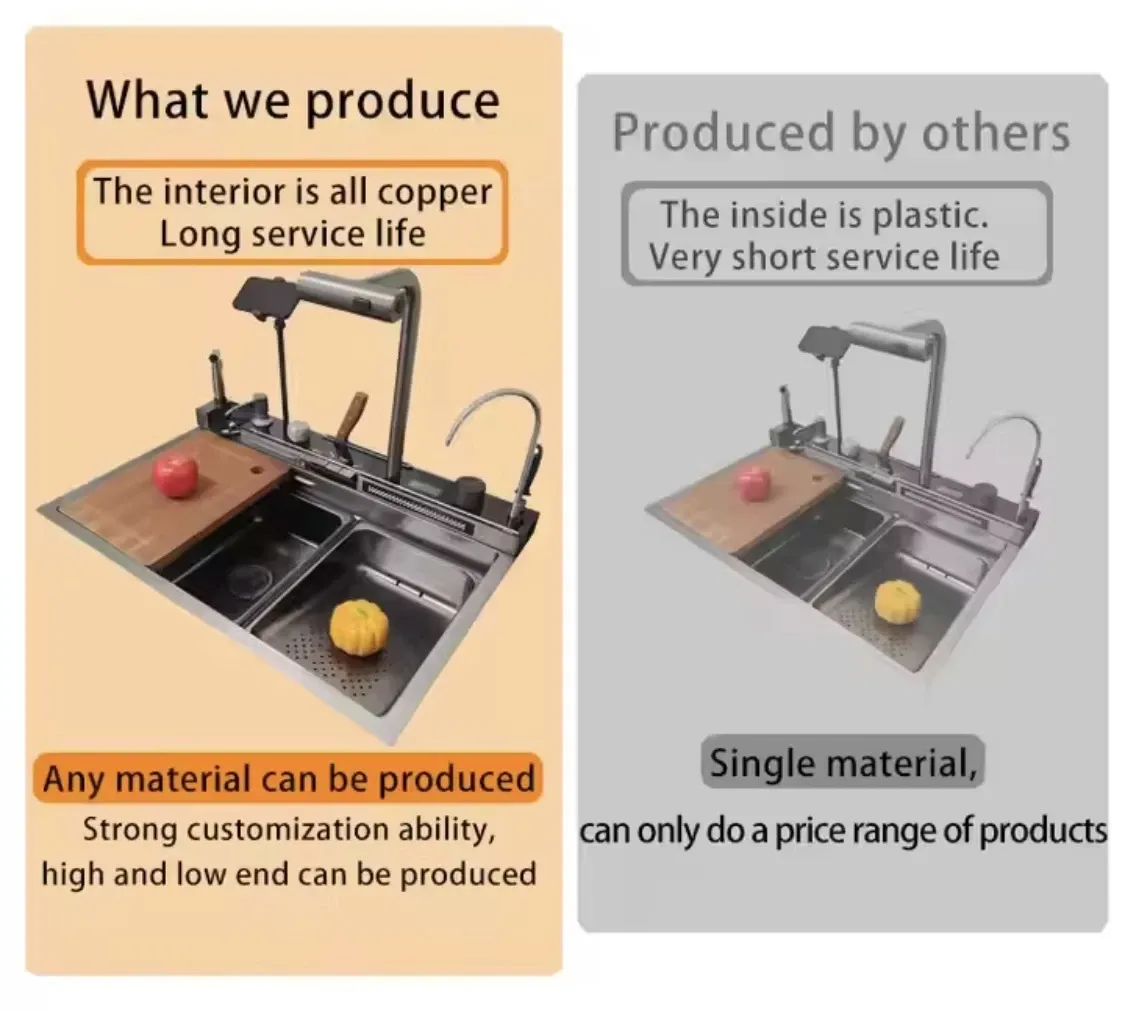 What we produce

The interior is all copper
Long service life

Any material can be produced

Strong customization ability, high and low end can be produced

Produced by others

The inside is plastic.
Very short service life

Single material,

can only do a price range of products